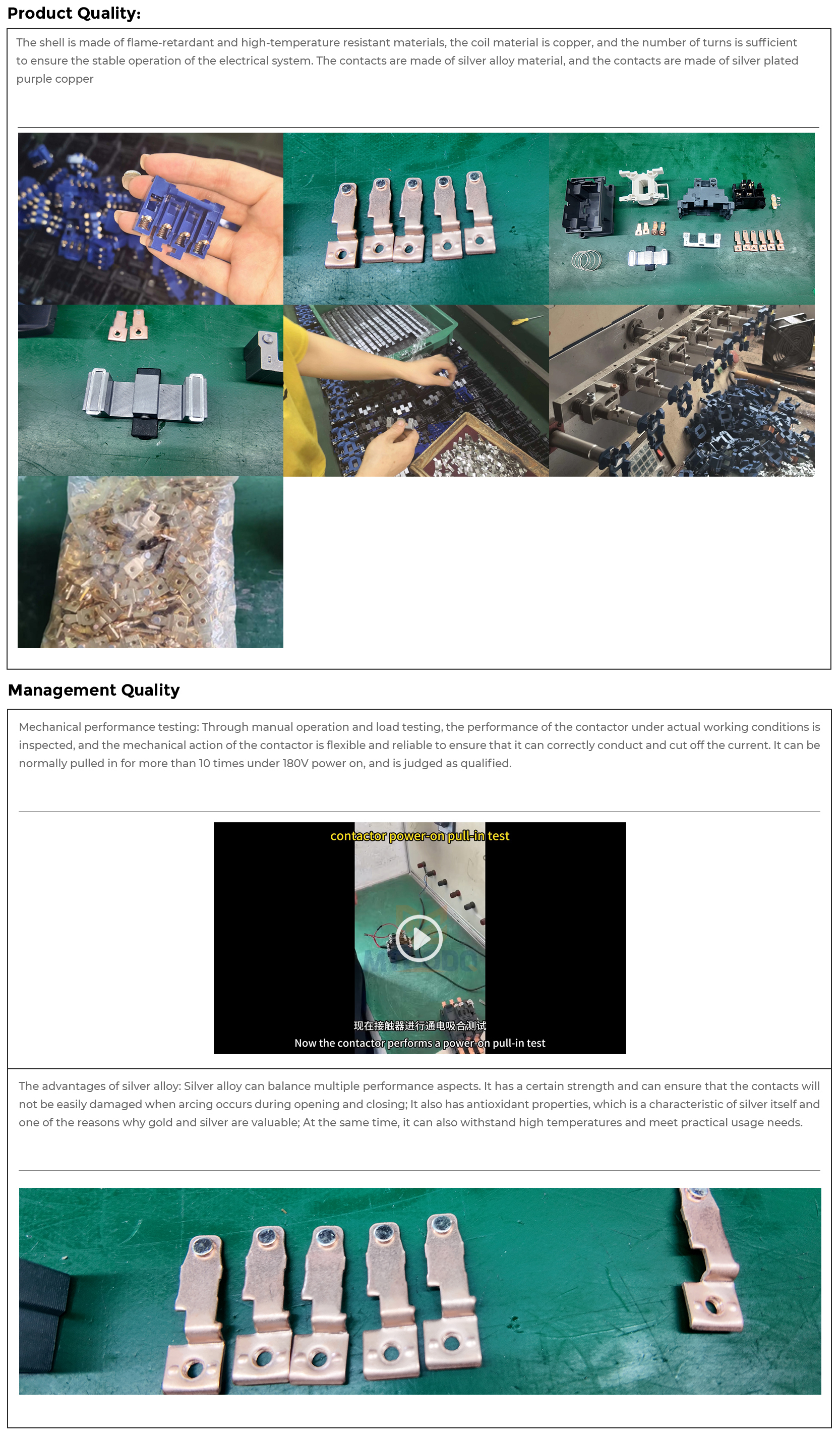 Product Quality:

The shell is made of flame-retardant and high-temperature resistant materials, the coil material is copper, and the number of turns is sufficient to ensure the stable operation of the electrical system. The contacts are made of silver alloy material, and the contacts are made of silver plated purple copper

Management Quality

Mechanical performance testing: Through manual operation and load testing, the performance of the contactor under actual working conditions is inspected, and the mechanical action of the contactor is flexible and reliable to ensure that it can correctly conduct and cut off the current. It can be normally pulled in for more than 10 times under 180V power on, and is judged as qualified.

contactor power-on pull-in test

现在接触器进行通电吸合测试
Now the contactor performs a power-on pull-in test

The advantages of silver alloy: Silver alloy can balance multiple performance aspects. It has a certain strength and can ensure that the contacts will not be easily damaged when arcing occurs during opening and closing; It also has antioxidant properties, which is a characteristic of silver itself and one of the reasons why gold and silver are valuable; At the same time, it can also withstand high temperatures and meet practical usage needs.